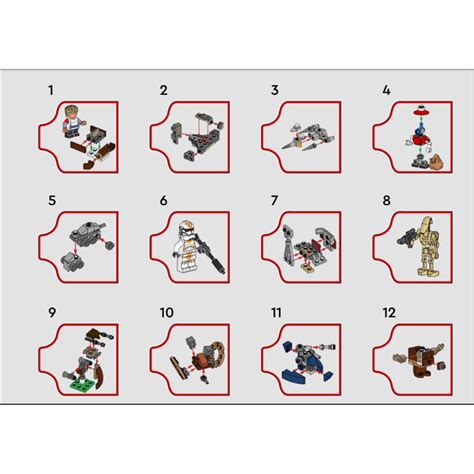 1

2

3

4

5

6

7

8

9

10

11

12