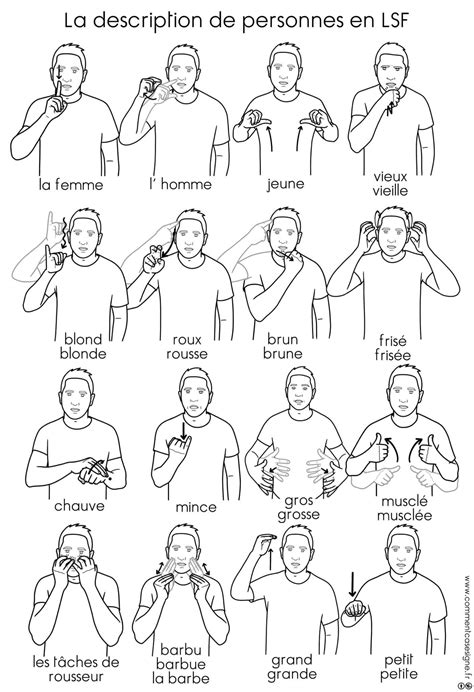 La description de personnes en LSF

la femme

l' homme

jeune

vieux
vieille

blond
blonde

roux
rousse

brun
brune

frisé
frisée

chauve

mince

gros
grosse

musclé
musclée

les tâches de rousseur

barbu
barbue
la barbe

grand
grande

petit
petite

www.commentcasesigne.fr