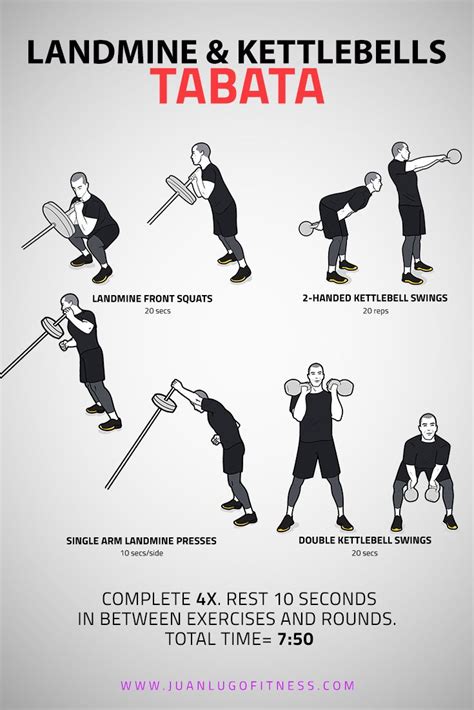 LANDMINE & KETTLEBELLS
TABATA

LANDMINE FRONT SQUATS
20 secs

2-HANDED KETTLEBELL SWINGS
20 reps

SINGLE ARM LANDMINE PRESSES
10 secs/side

DOUBLE KETTLEBELL SWINGS
20 secs

COMPLETE 4X. REST 10 SECONDS IN BETWEEN EXERCISES AND ROUNDS. TOTAL TIME= 7:50

WWW.JUANLUGOFITNESS.COM