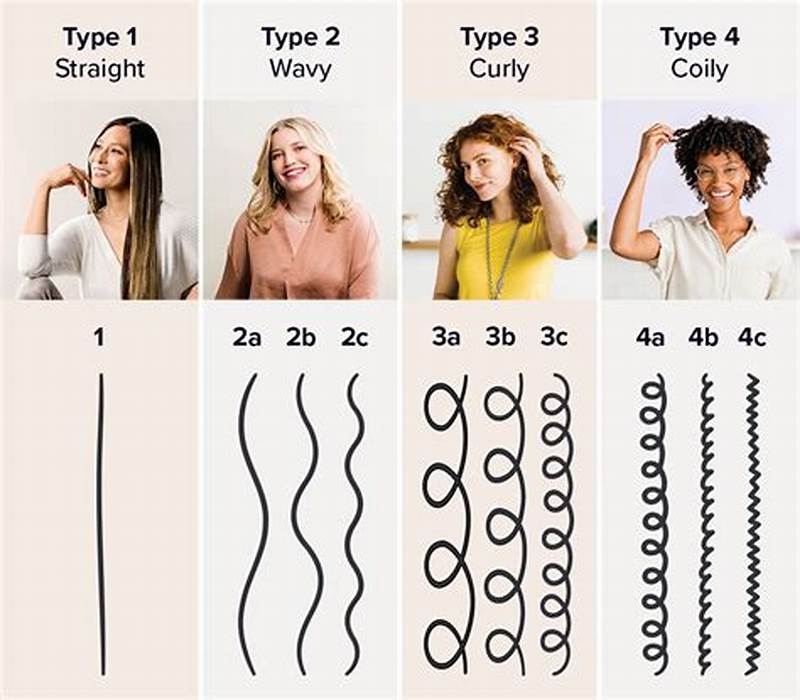 Type 1
Straight

1

Type 2
Wavy

2a 2b 2c

Type 3
Curly

3a 3b 3c

Type 4
Coily

4a 4b 4c