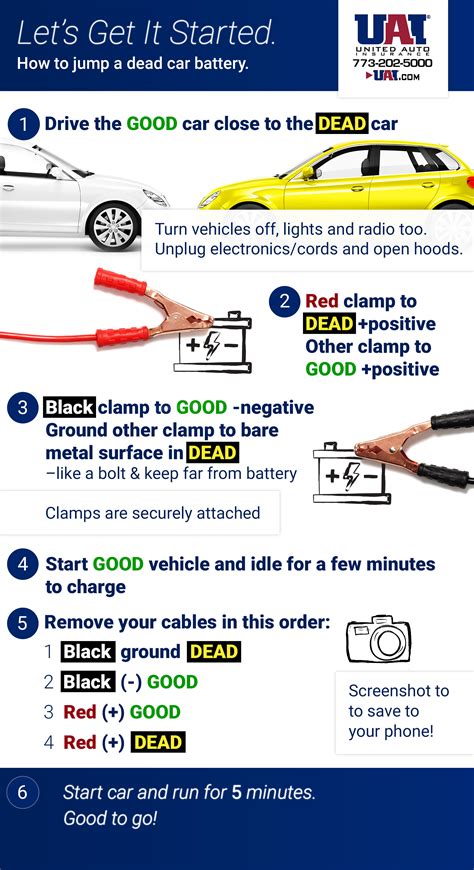 Let's Get It Started.
How to jump a dead car battery.

UAT
UNITED AUTO INSURANCE
773-202-5000
UAT.COM

1 Drive the GOOD car close to the DEAD car

Turn vehicles off, lights and radio too. Unplug electronics/cords and open hoods.

2 Red clamp to DEAD +positive Other clamp to GOOD +positive

3 Black clamp to GOOD -negative Ground other clamp to bare metal surface in DEAD –like a bolt & keep far from battery

Clamps are securely attached

4 Start GOOD vehicle and idle for a few minutes to charge

5 Remove your cables in this order:
1 Black ground DEAD
2 Black (-) GOOD
3 Red (+) GOOD
4 Red (+) DEAD

Screenshot to to save to your phone!

6 Start car and run for 5 minutes. Good to go!