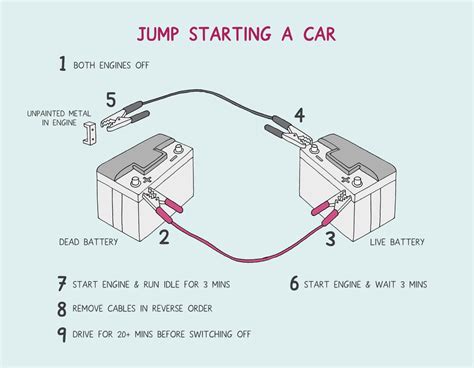 JUMP STARTING A CAR

1 BOTH ENGINES OFF

5

UNPAINTED METAL IN ENGINE

4

DEAD BATTERY

2

3

LIVE BATTERY

7 START ENGINE & RUN IDLE FOR 3 MINS

6 START ENGINE & WAIT 3 MINS

8 REMOVE CABLES IN REVERSE ORDER

9 DRIVE FOR 20+ MINS BEFORE SWITCHING OFF