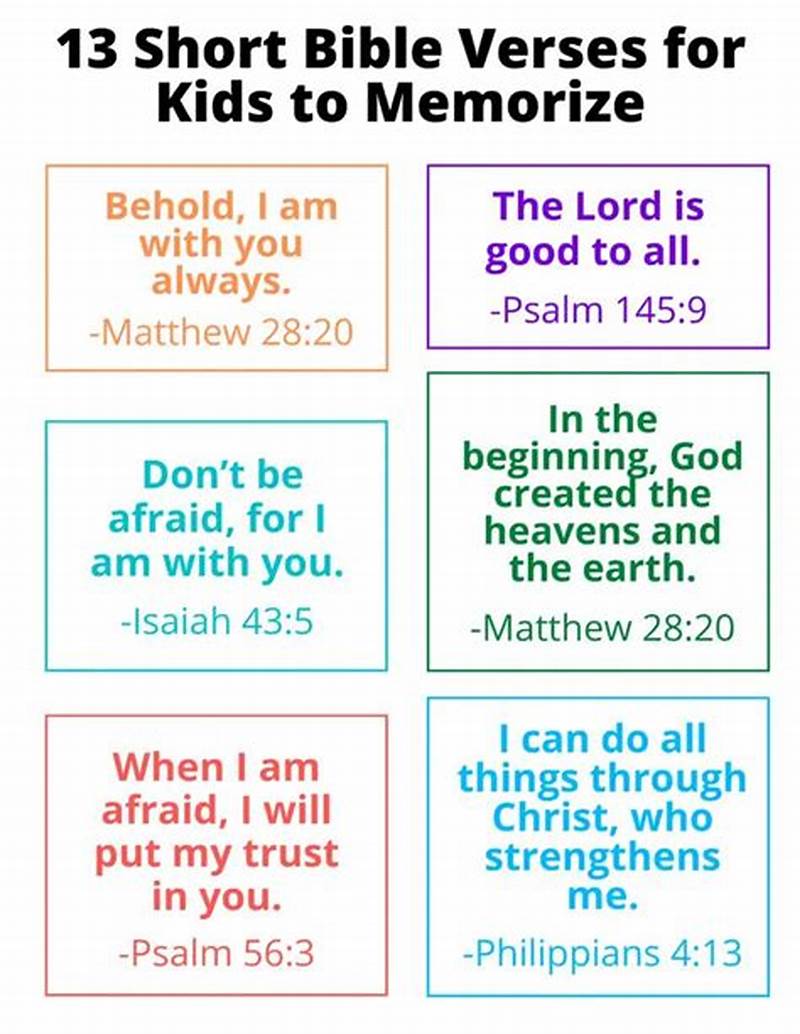 13 Short Bible Verses for Kids to Memorize

Behold, I am with you always.
-Matthew 28:20

Don't be afraid, for I am with you.
-Isaiah 43:5

When I am afraid, I will put my trust in you.
-Psalm 56:3

The Lord is good to all.
-Psalm 145:9

In the beginning, God created the heavens and the earth.
-Matthew 28:20

I can do all things through Christ, who strengthens me.
-Philippians 4:13