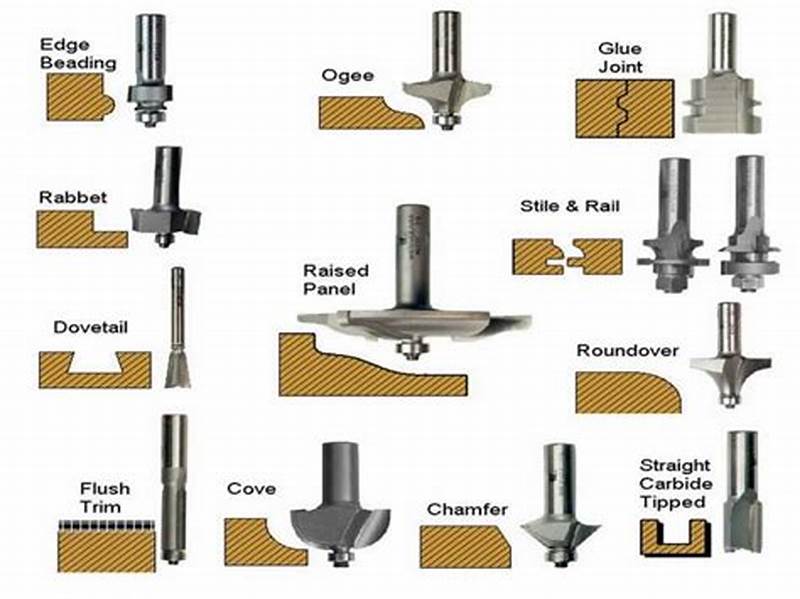 Edge Beading

Ogee

Glue Joint

Rabbet

Stile & Rail

Raised Panel

Dovetail

Roundover

Flush Trim

Cove

Chamfer

Straight Carbide Tipped