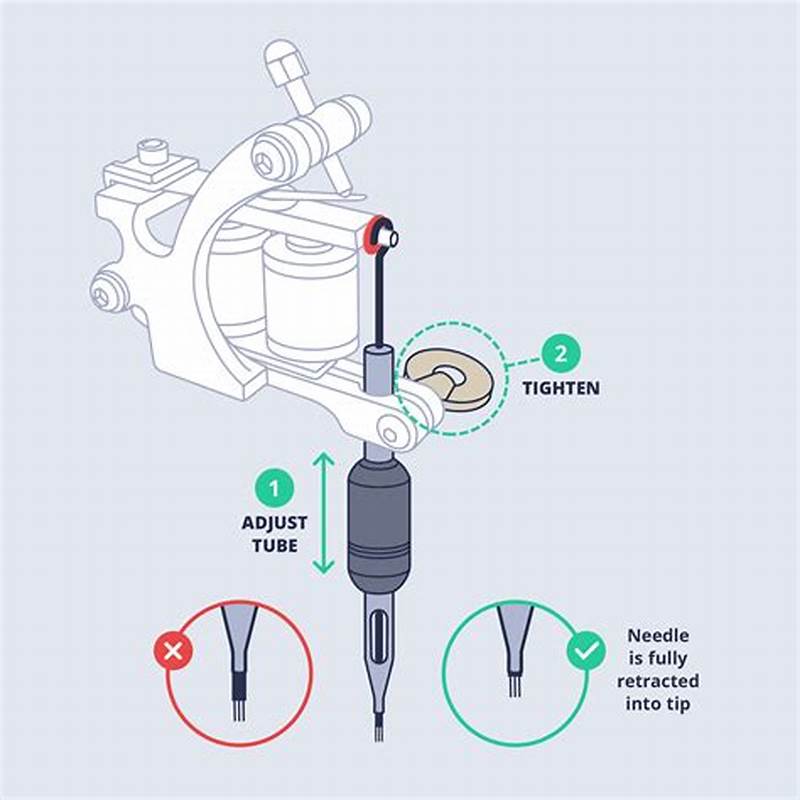 2
TIGHTEN

1
ADJUST
TUBE

Needle is fully retracted into tip