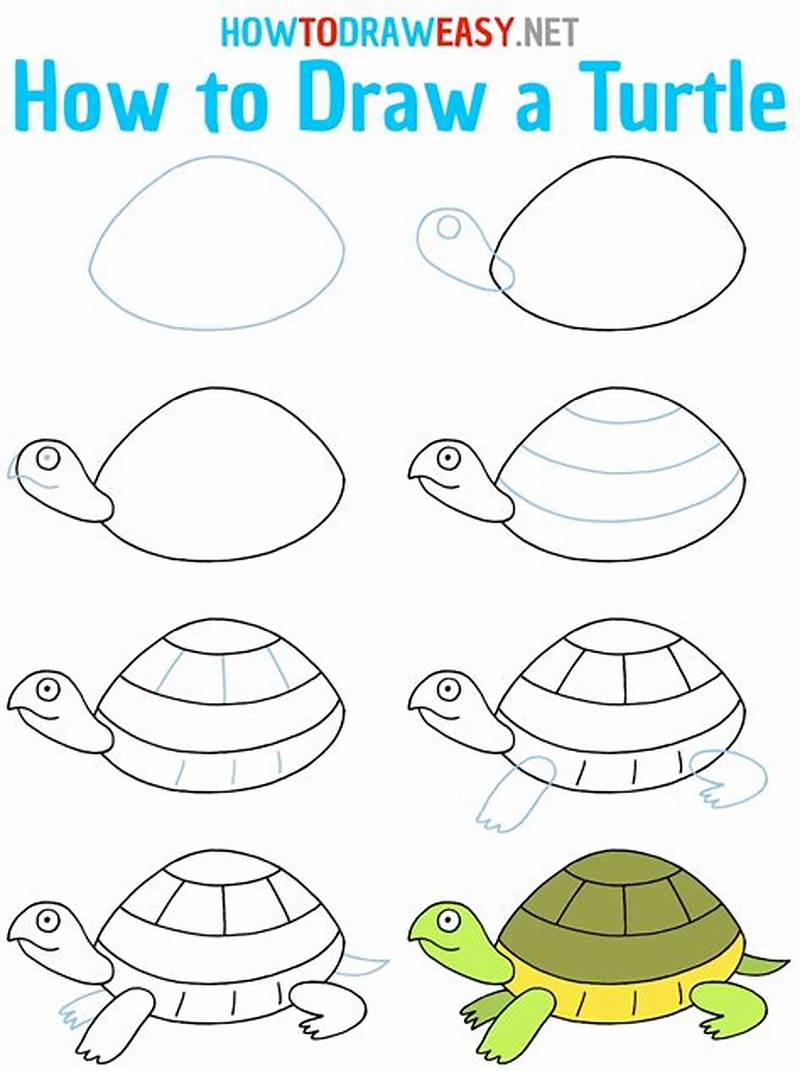 HOWTODRAWEASY.NET
How to Draw a Turtle