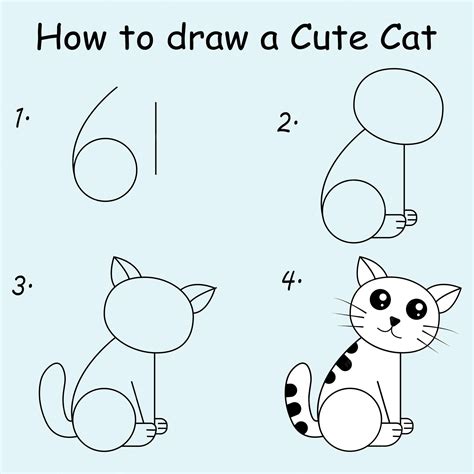 How to draw a Cute Cat

1.

2.

3.

4.