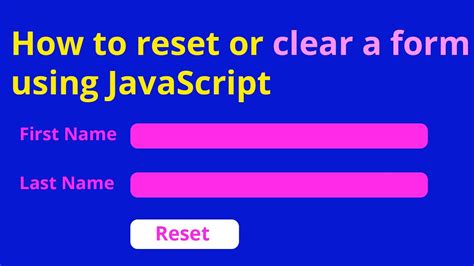 How to reset or clear a form using JavaScript

First Name

Last Name

Reset