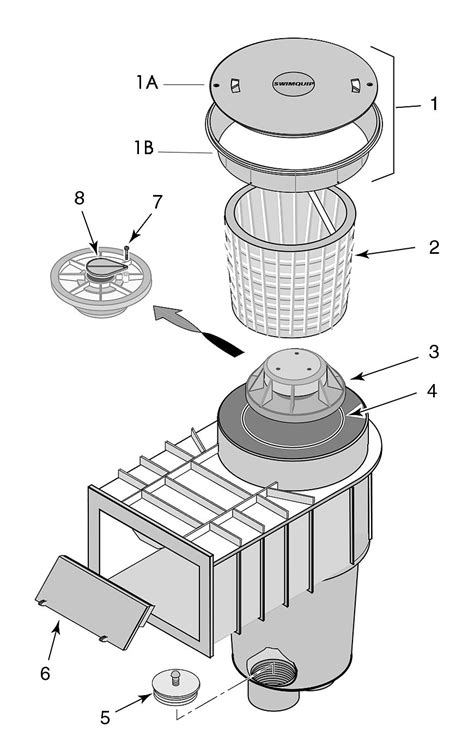 1A
SWIMQUIP
1
1B
8
7
2
3
4
6
5