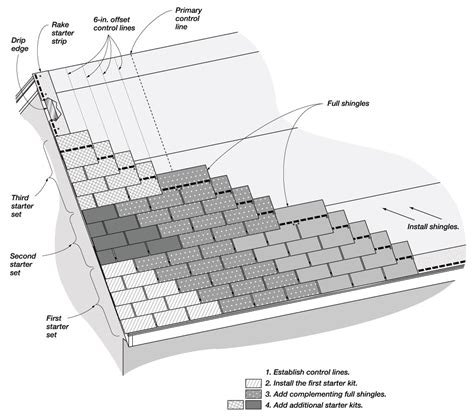 Drip edge

Rake starter strip

6-in. offset control lines

Primary control line

Full shingles

Install shingles.

Third starter set

Second starter set

First starter set

1. Establish control lines.
2. Install the first starter kit.
3. Add complementing full shingles.
4. Add additional starter kits.