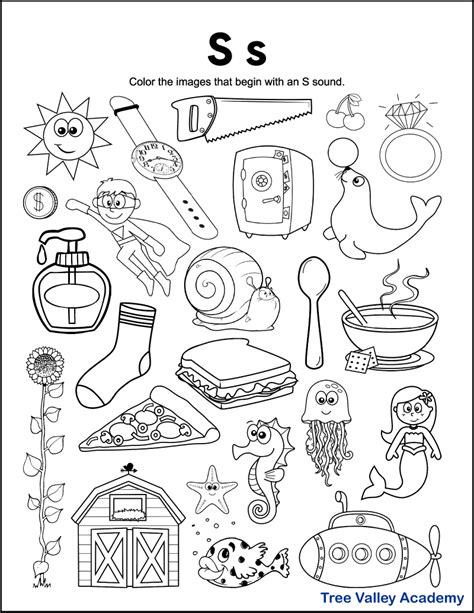 S s

Color the images that begin with an S sound.

$

Tree Valley Academy