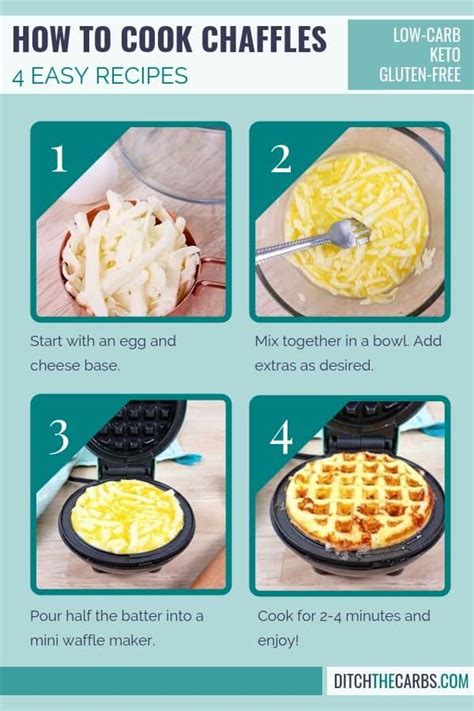 HOW TO COOK CHAFFLES
4 EASY RECIPES

LOW-CARB
KETO
GLUTEN-FREE

1

Start with an egg and cheese base.

2

Mix together in a bowl. Add extras as desired.

3

Pour half the batter into a mini waffle maker.

4

Cook for 2-4 minutes and enjoy!

DITCHTHECARBS.COM