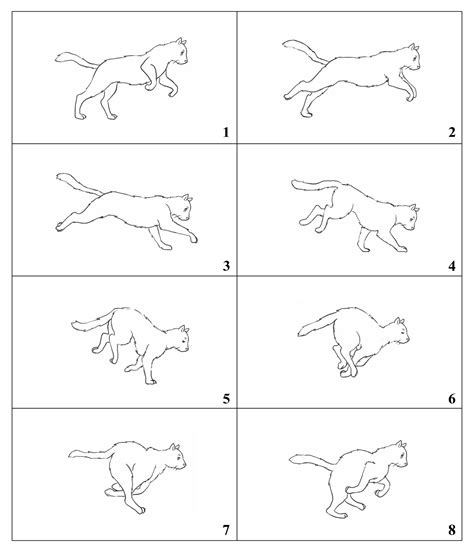 1

2

3

4

5

6

7

8