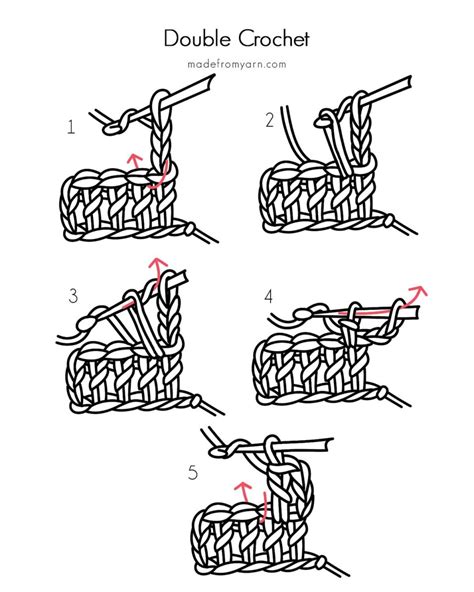 Double Crochet

madefromyarn.com

1

2

3

4

5