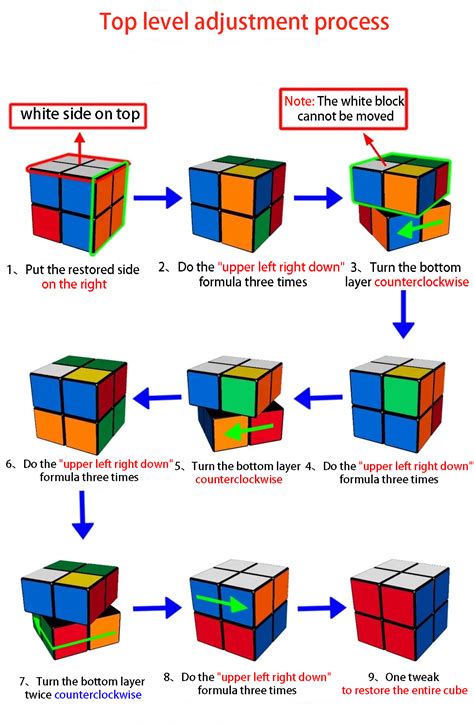 Top level adjustment process

white side on top

Note: The white block cannot be moved

1、Put the restored side on the right

2、Do the "upper left right down" formula three times

3、Turn the bottom layer counterclockwise

6、Do the "upper left right down" formula three times

5、Turn the bottom layer counterclockwise

4、Do the "upper left right down" formula three times

7、Turn the bottom layer twice counterclockwise

8、Do the "upper left right down" formula three times

9、One tweak to restore the entire cube