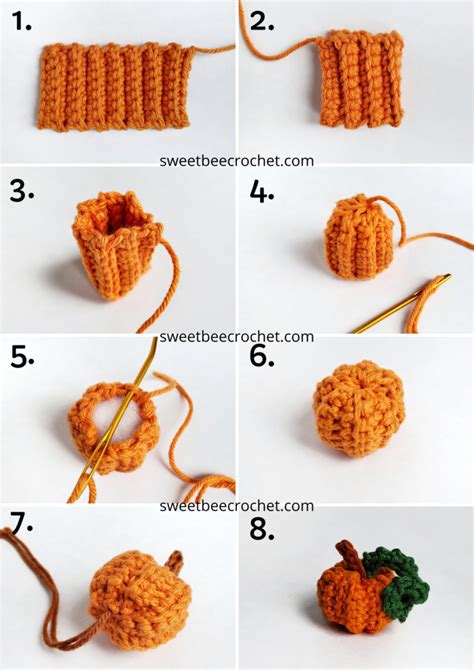 1.

2.

sweetbeecrochet.com

3.

4.

sweetbeecrochet.com

5.

6.

sweetbeecrochet.com

7.

8.