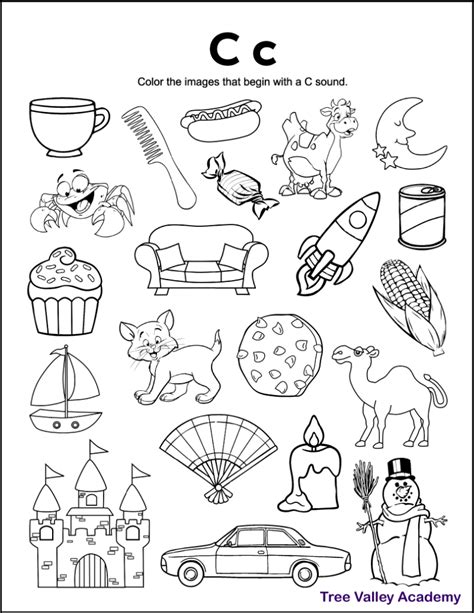 C c

Color the images that begin with a C sound.

Tree Valley Academy