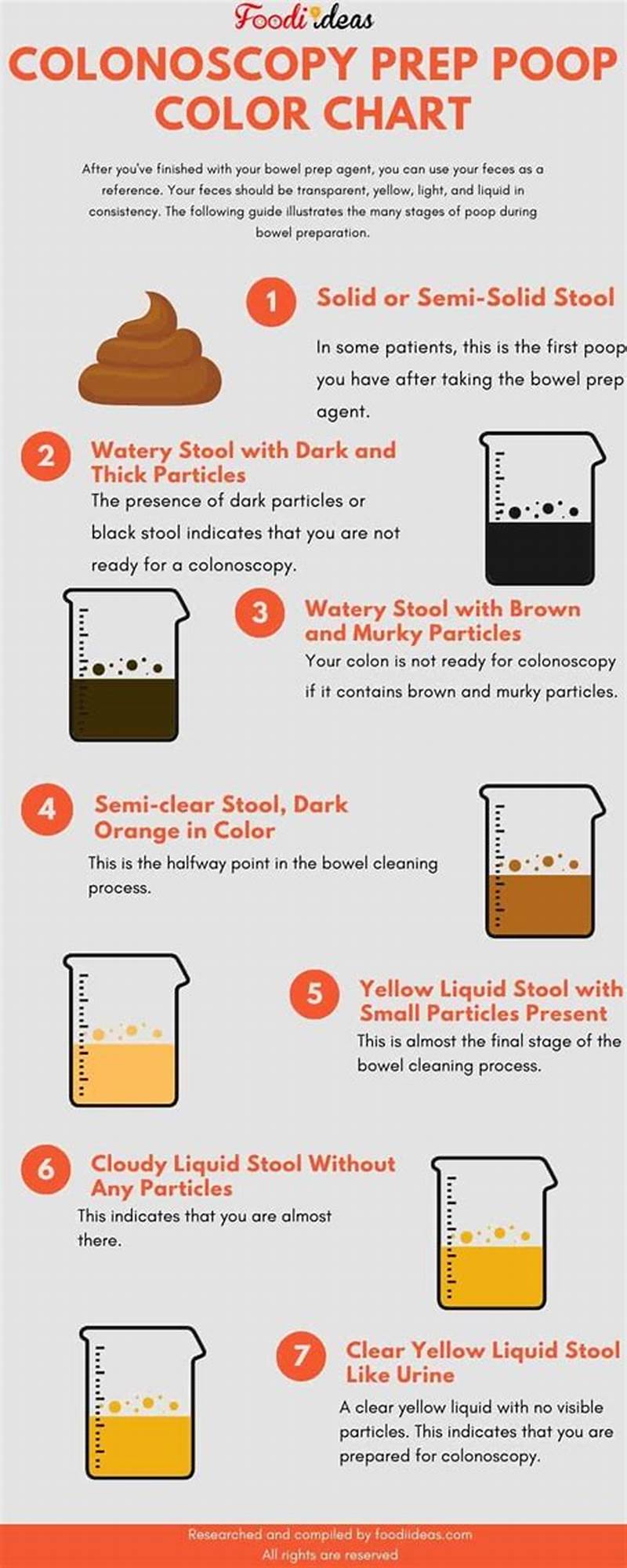 Foodi ideas

COLONOSCOPY PREP POOP COLOR CHART

After you've finished with your bowel prep agent, you can use your feces as a reference. Your feces should be transparent, yellow, light, and liquid in consistency. The following guide illustrates the many stages of poop during bowel preparation.

1 Solid or Semi-Solid Stool

In some patients, this is the first poop you have after taking the bowel prep agent.

2 Watery Stool with Dark and Thick Particles

The presence of dark particles or black stool indicates that you are not ready for a colonoscopy.

3 Watery Stool with Brown and Murky Particles

Your colon is not ready for colonoscopy if it contains brown and murky particles.

4 Semi-clear Stool, Dark Orange in Color

This is the halfway point in the bowel cleaning process.

5 Yellow Liquid Stool with Small Particles Present

This is almost the final stage of the bowel cleaning process.

6 Cloudy Liquid Stool Without Any Particles

This indicates that you are almost there.

7 Clear Yellow Liquid Stool Like Urine

A clear yellow liquid with no visible particles. This indicates that you are prepared for colonoscopy.

Researched and compiled by foodiideas.com
All rights are reserved