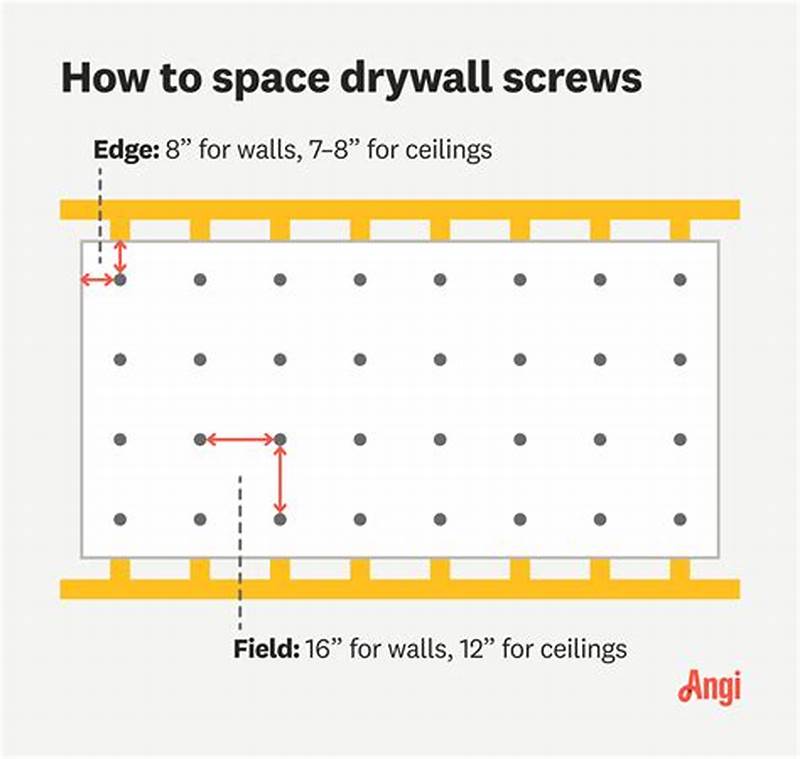 How to space drywall screws

Edge: 8” for walls, 7–8” for ceilings

Field: 16” for walls, 12” for ceilings

Angi