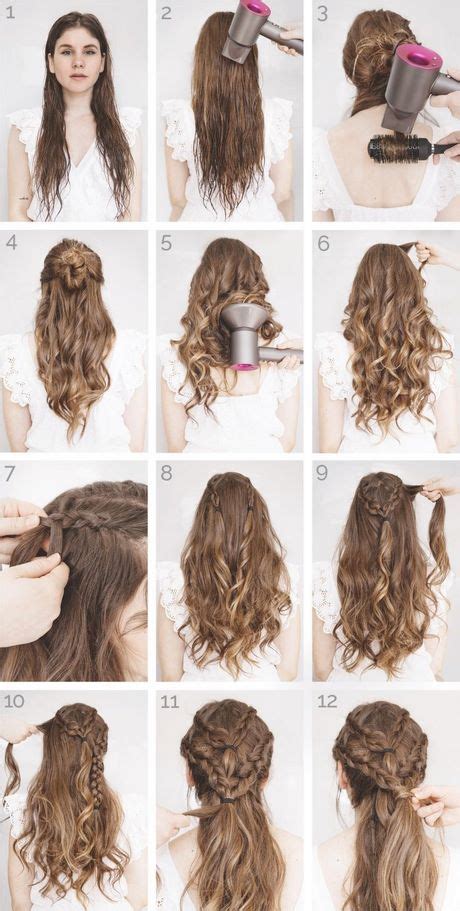 1
2
3
4
5
6
7
8
9
10
11
12