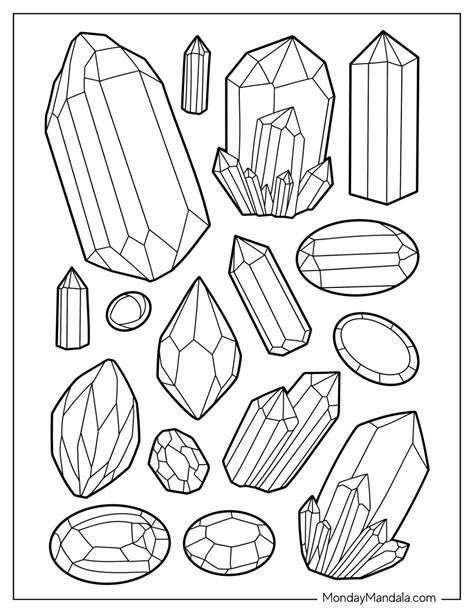 MondayMandala.com