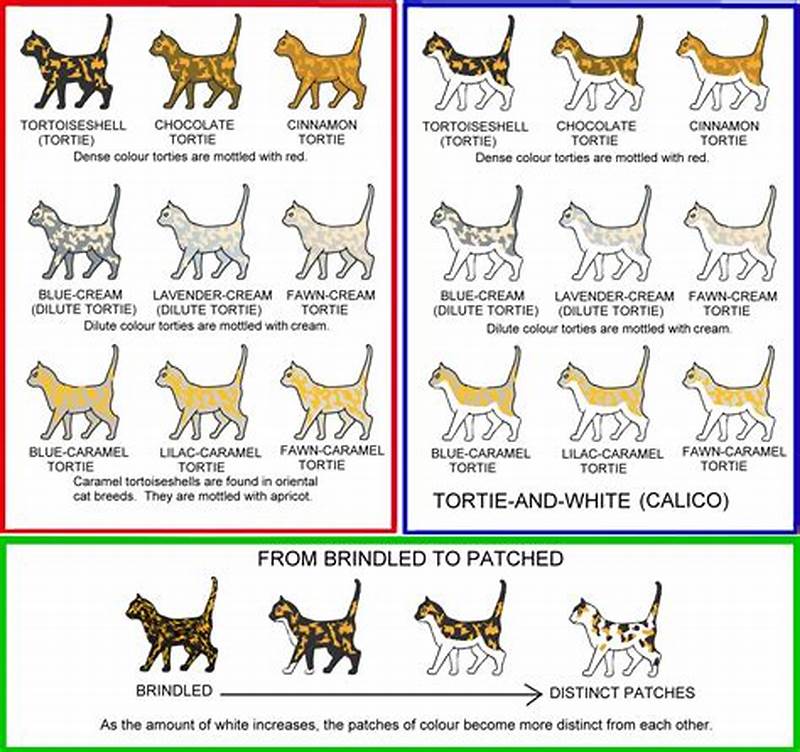 TORTOISESHELL (TORTIE)
CHOCOLATE TORTIE
CINNAMON TORTIE
Dense colour torties are mottled with red.

BLUE-CREAM (DILUTE TORTIE)
LAVENDER-CREAM (DILUTE TORTIE)
FAWN-CREAM TORTIE
Dilute colour torties are mottled with cream.

BLUE-CARAMEL TORTIE
LILAC-CARAMEL TORTIE
FAWN-CARAMEL TORTIE
Caramel tortoiseshells are found in oriental cat breeds. They are mottled with apricot.

TORTOISESHELL (TORTIE)
CHOCOLATE TORTIE
CINNAMON TORTIE
Dense colour torties are mottled with red.

BLUE-CREAM (DILUTE TORTIE)
LAVENDER-CREAM (DILUTE TORTIE)
FAWN-CREAM TORTIE
Dilute colour torties are mottled with cream.

BLUE-CARAMEL TORTIE
LILAC-CARAMEL TORTIE
FAWN-CARAMEL TORTIE

TORTIE-AND-WHITE (CALICO)

FROM BRINDLED TO PATCHED

BRINDLED
DISTINCT PATCHES

As the amount of white increases, the patches of colour become more distinct from each other.