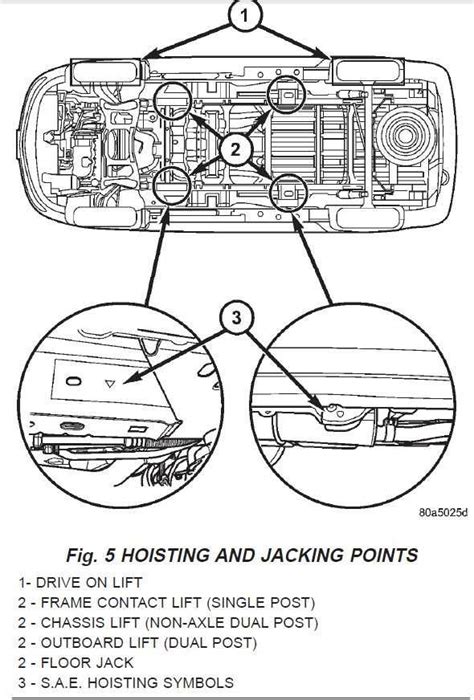 1

2

3

80a5025d

Fig. 5 HOISTING AND JACKING POINTS

1- DRIVE ON LIFT
2 - FRAME CONTACT LIFT (SINGLE POST)
2 - CHASSIS LIFT (NON-AXLE DUAL POST)
2 - OUTBOARD LIFT (DUAL POST)
2 - FLOOR JACK
3 - S.A.E. HOISTING SYMBOLS