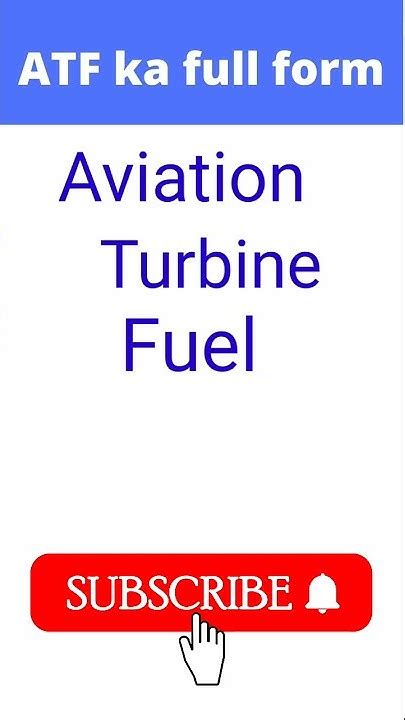 ATF ka full form

Aviation

Turbine

Fuel

SUBSCRIBE