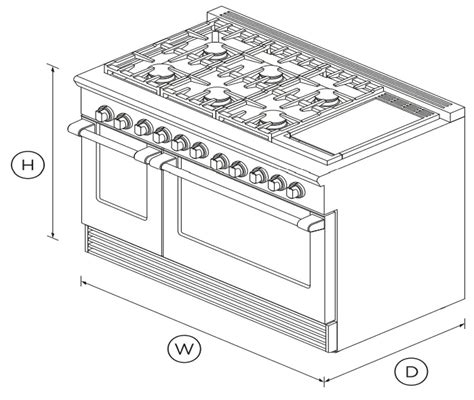 H
W
D