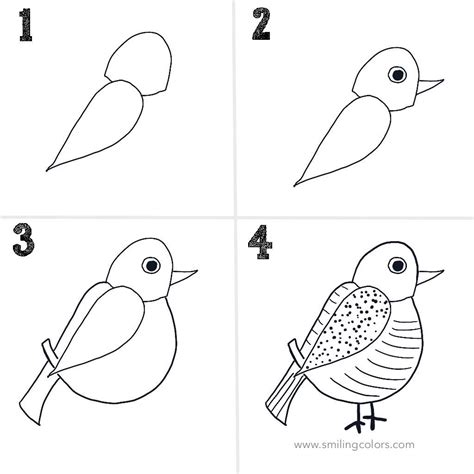 1

2

3

4

www.smilingcolors.com