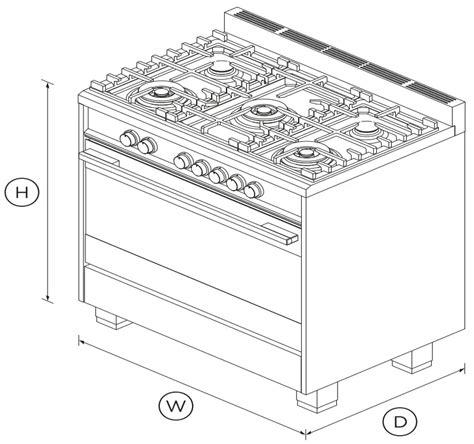 H

W

D