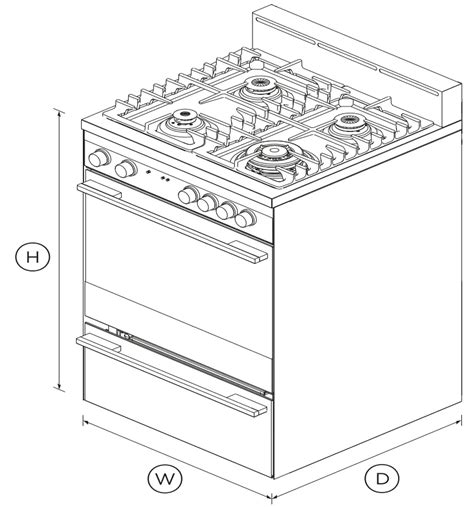 H

W

D