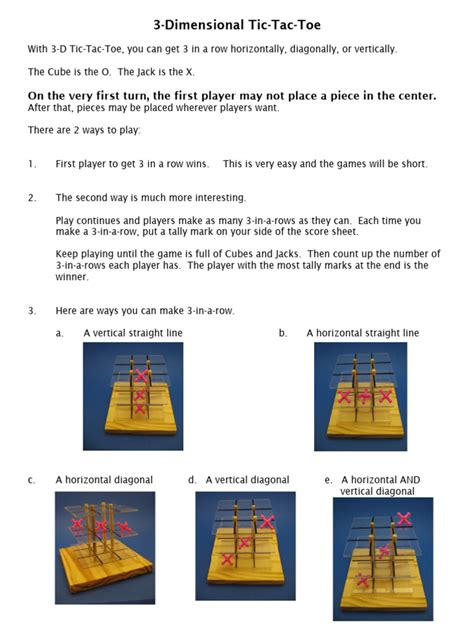 3-Dimensional Tic-Tac-Toe

With 3-D Tic-Tac-Toe, you can get 3 in a row horizontally, diagonally, or vertically.

The Cube is the O. The Jack is the X.

On the very first turn, the first player may not place a piece in the center.
After that, pieces may be placed wherever players want.

There are 2 ways to play:

1. First player to get 3 in a row wins. This is very easy and the games will be short.

2. The second way is much more interesting.

Play continues and players make as many 3-in-a-rows as they can. Each time you make a 3-in-a-row, put a tally mark on your side of the score sheet.

Keep playing until the game is full of Cubes and Jacks. Then count up the number of 3-in-a-rows each player has. The player with the most tally marks at the end is the winner.

3. Here are ways you can make 3-in-a-row.

a. A vertical straight line

b. A horizontal straight line

c. A horizontal diagonal

d. A vertical diagonal

e. A horizontal AND vertical diagonal