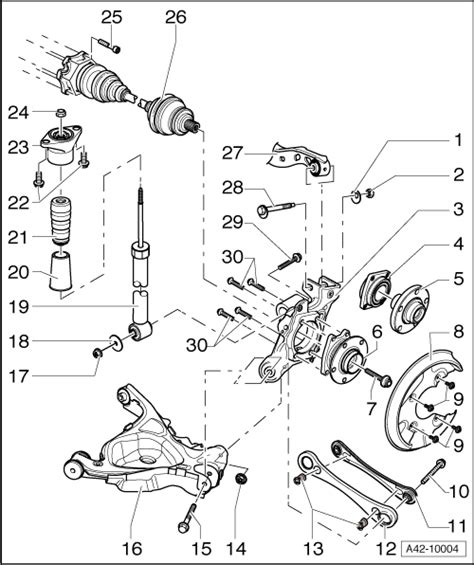 25
26
24
23
22
21
20
19
18
17
27
28
29
30
30
1
2
3
4
5
6
7
8
9
9
10
11
12
13
14
15
16
A42-10004