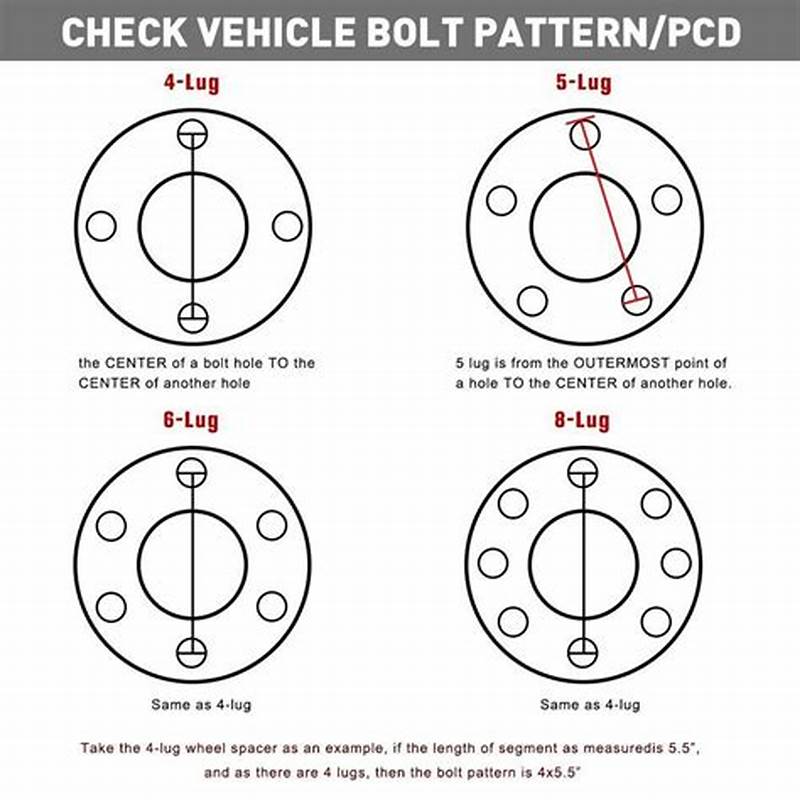 CHECK VEHICLE BOLT PATTERN/PCD

4-Lug

the CENTER of a bolt hole TO the CENTER of another hole

5-Lug

5 lug is from the OUTERMOST point of a hole TO the CENTER of another hole.

6-Lug

Same as 4-lug

8-Lug

Same as 4-lug

Take the 4-lug wheel spacer as an example, if the length of segment as measuredis 5.5", and as there are 4 lugs, then the bolt pattern is 4x5.5"