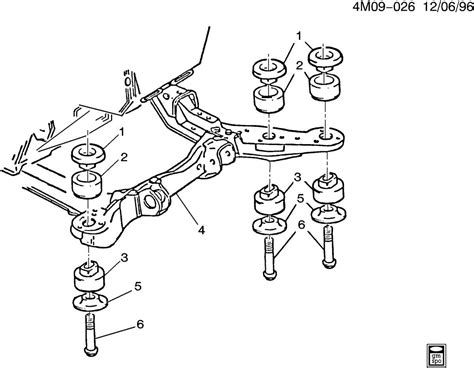 4M09-026 12/06/96

1
2
1
2
3
5
6
4
3
5
6

gm spo