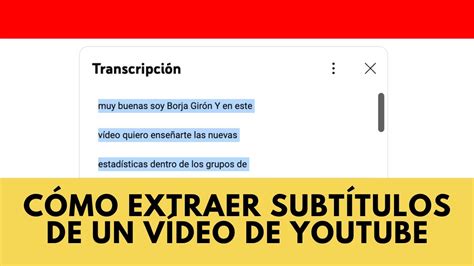 Transcripción

muy buenas soy Borja Girón Y en este

vídeo quiero enseñarte las nuevas

estadísticas dentro de los grupos de

CÓMO EXTRAER SUBTÍTULOS DE UN VÍDEO DE YOUTUBE