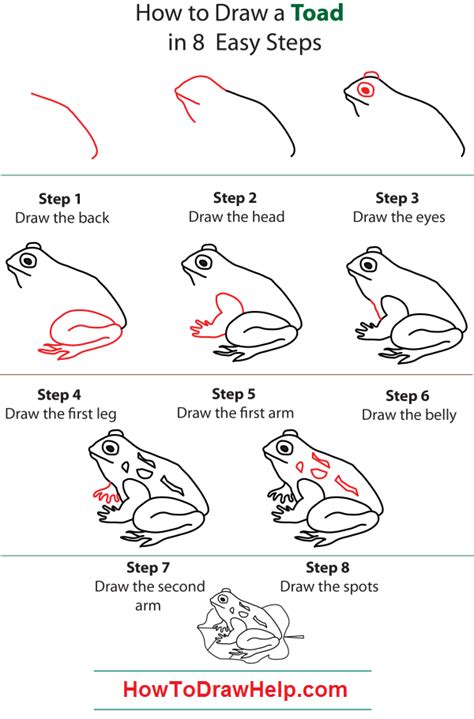 How to Draw a Toad
in 8 Easy Steps

Step 1
Draw the back

Step 2
Draw the head

Step 3
Draw the eyes

Step 4
Draw the first leg

Step 5
Draw the first arm

Step 6
Draw the belly

Step 7
Draw the second arm

Step 8
Draw the spots

HowToDrawHelp.com