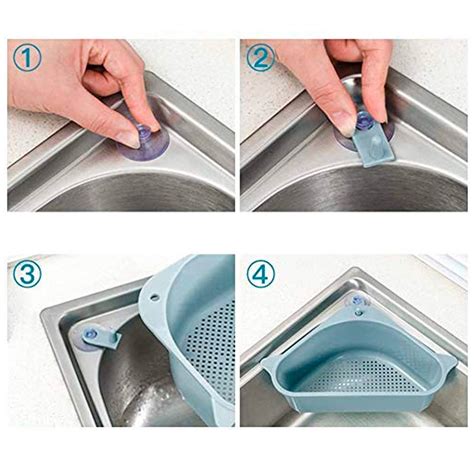 ①

②

③

④