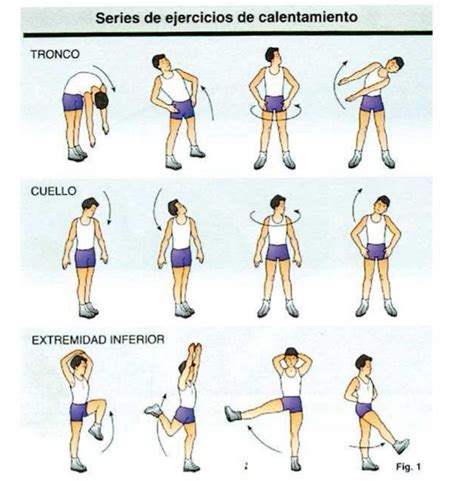 Series de ejercicios de calentamiento

TRONCO

CUELLO

EXTREMIDAD INFERIOR

Fig. 1