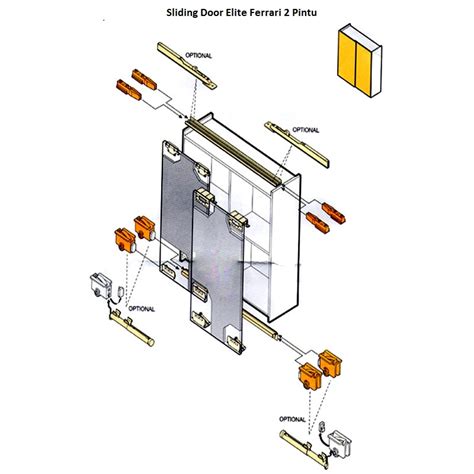 Sliding Door Elite Ferrari 2 Pintu

OPTIONAL

OPTIONAL

OPTIONAL

OPTIONAL