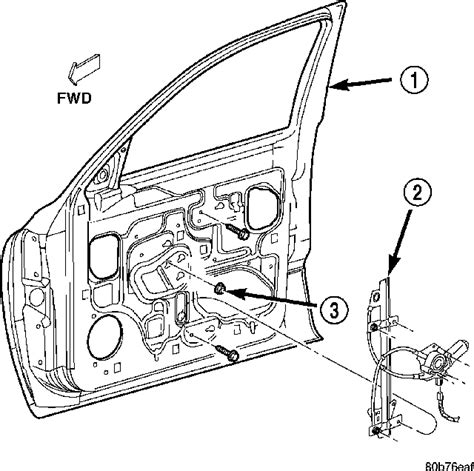 FWD

1

2

3

80b76eaf