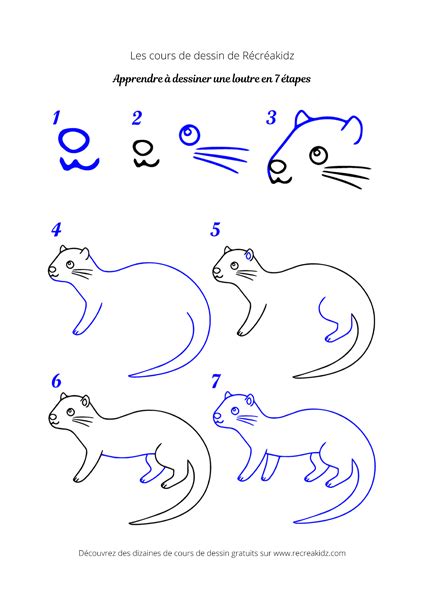 Les cours de dessin de Récréakidz

Apprendre à dessiner une loutre en 7 étapes

1

2

3

4

5

6

7

Découvrez des dizaines de cours de dessin gratuits sur www.recreakidz.com