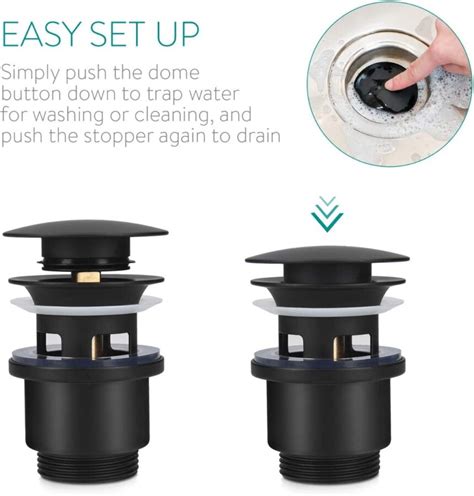 EASY SET UP

Simply push the dome button down to trap water for washing or cleaning, and push the stopper again to drain