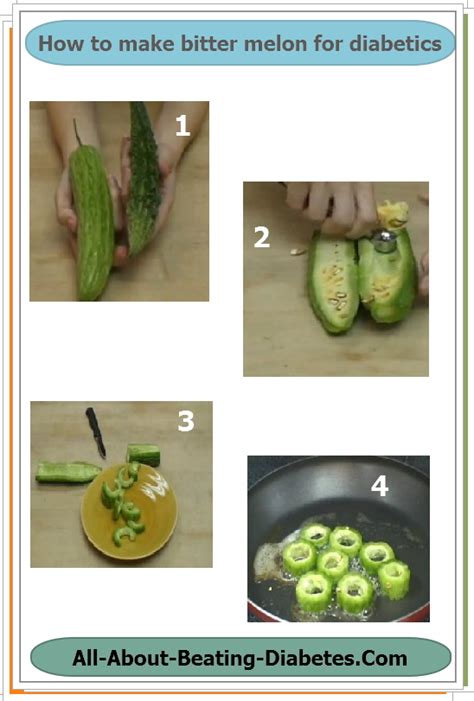 How to make bitter melon for diabetics

1

2

3

4

All-About-Beating-Diabetes.Com