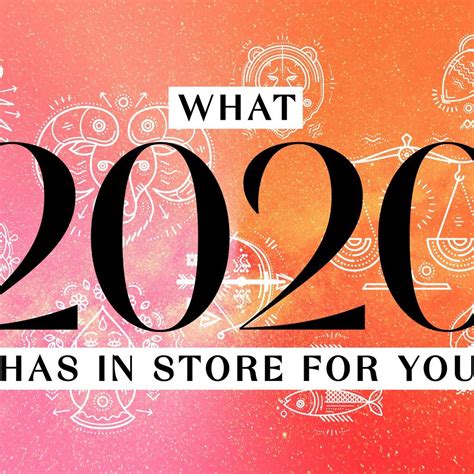 WHAT

2020

HAS IN STORE FOR YOU