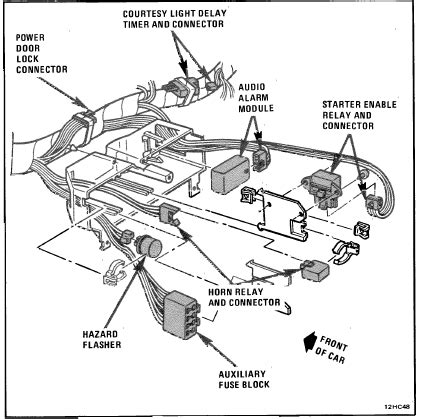 COURTESY LIGHT DELAY TIMER AND CONNECTOR

POWER DOOR LOCK CONNECTOR

AUDIO ALARM MODULE

STARTER ENABLE RELAY AND CONNECTOR

HORN RELAY AND CONNECTOR

HAZARD FLASHER

FRONT OF CAR

AUXILIARY FUSE BLOCK

12HC48