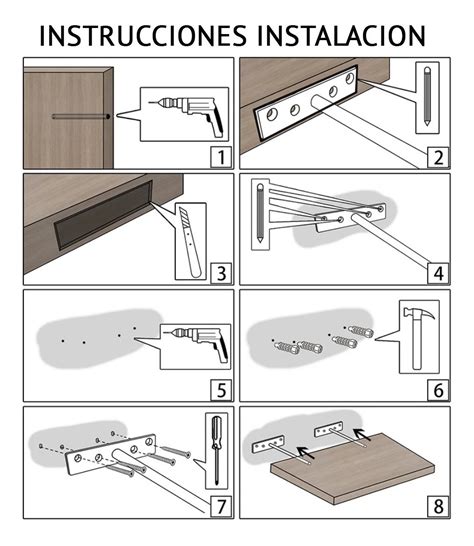 INSTRUCCIONES INSTALACION

1

2

3

4

5

6

7

8