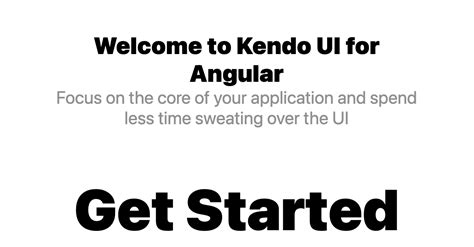 Welcome to Kendo UI for Angular

Focus on the core of your application and spend less time sweating over the UI

Get Started