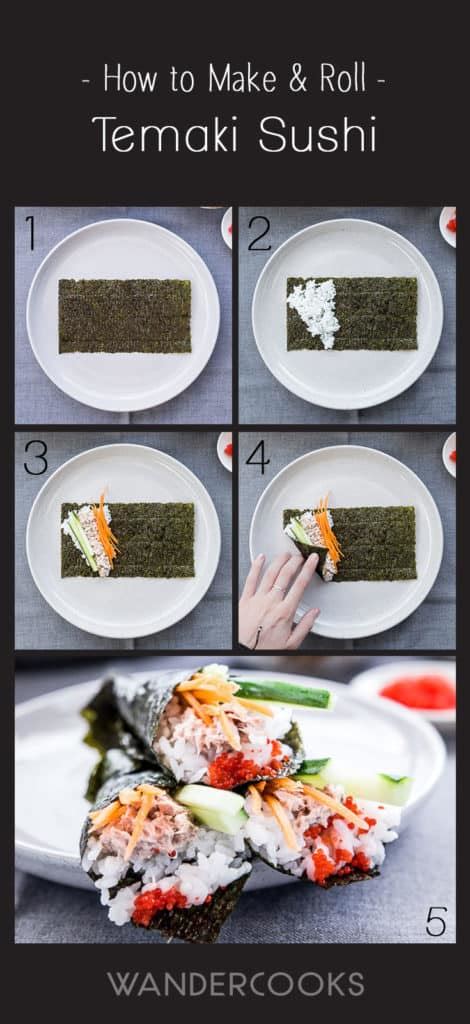 - How to Make & Roll -
Temaki Sushi

1

2

3

4

5

WANDERCOOKS